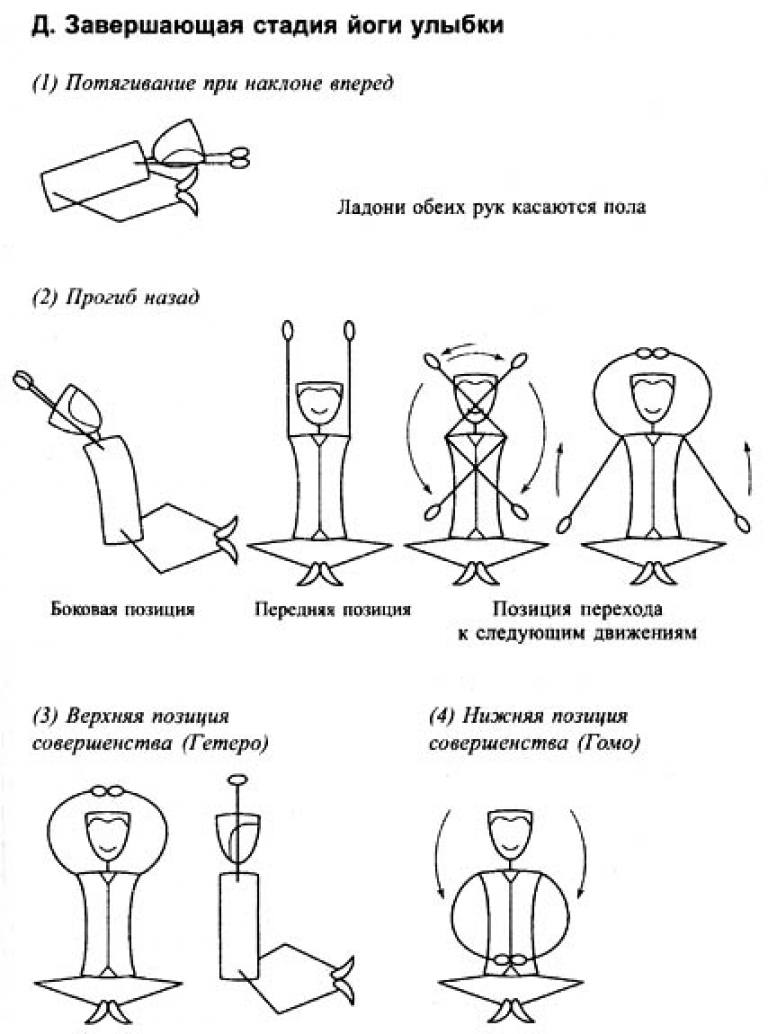 Д. Завершающая стадия йоги улыбки

(1) Потягивание при наклоне вперед

Ладони обеих рук касаются пола

(2) Прогиб назад

Боковая позиция

Передняя позиция

Позиция перехода к следующим движениям

(3) Верхняя позиция совершенства (Гетеро)

(4) Нижняя позиция совершенства (Гомо)